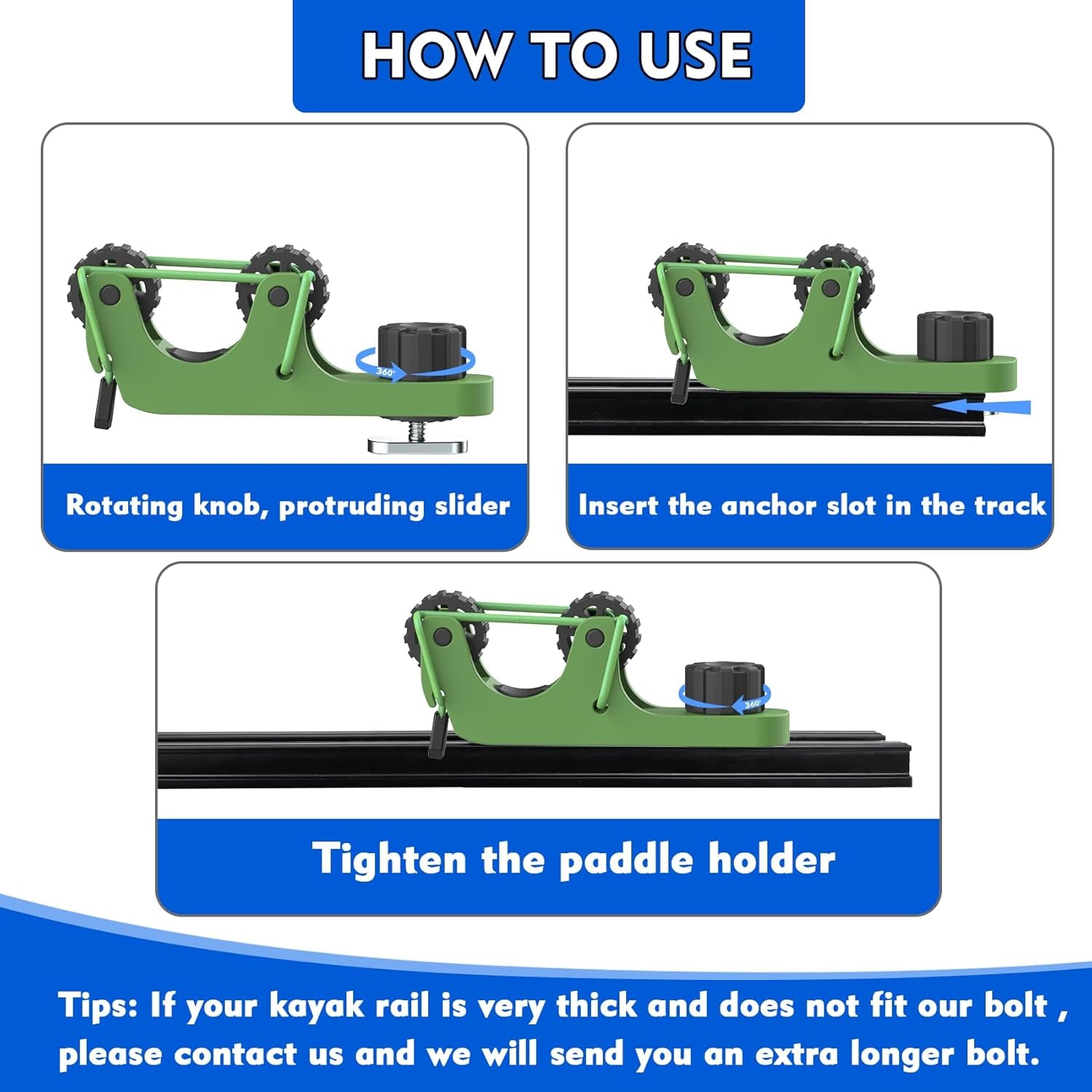 HOW TO USE

360°

Rotating knob, protruding slider

Insert the anchor slot in the track

360°

Tighten the paddle holder

Tips: If your kayak rail is very thick and does not fit our bolt , please contact us and we will send you an extra longer bolt.