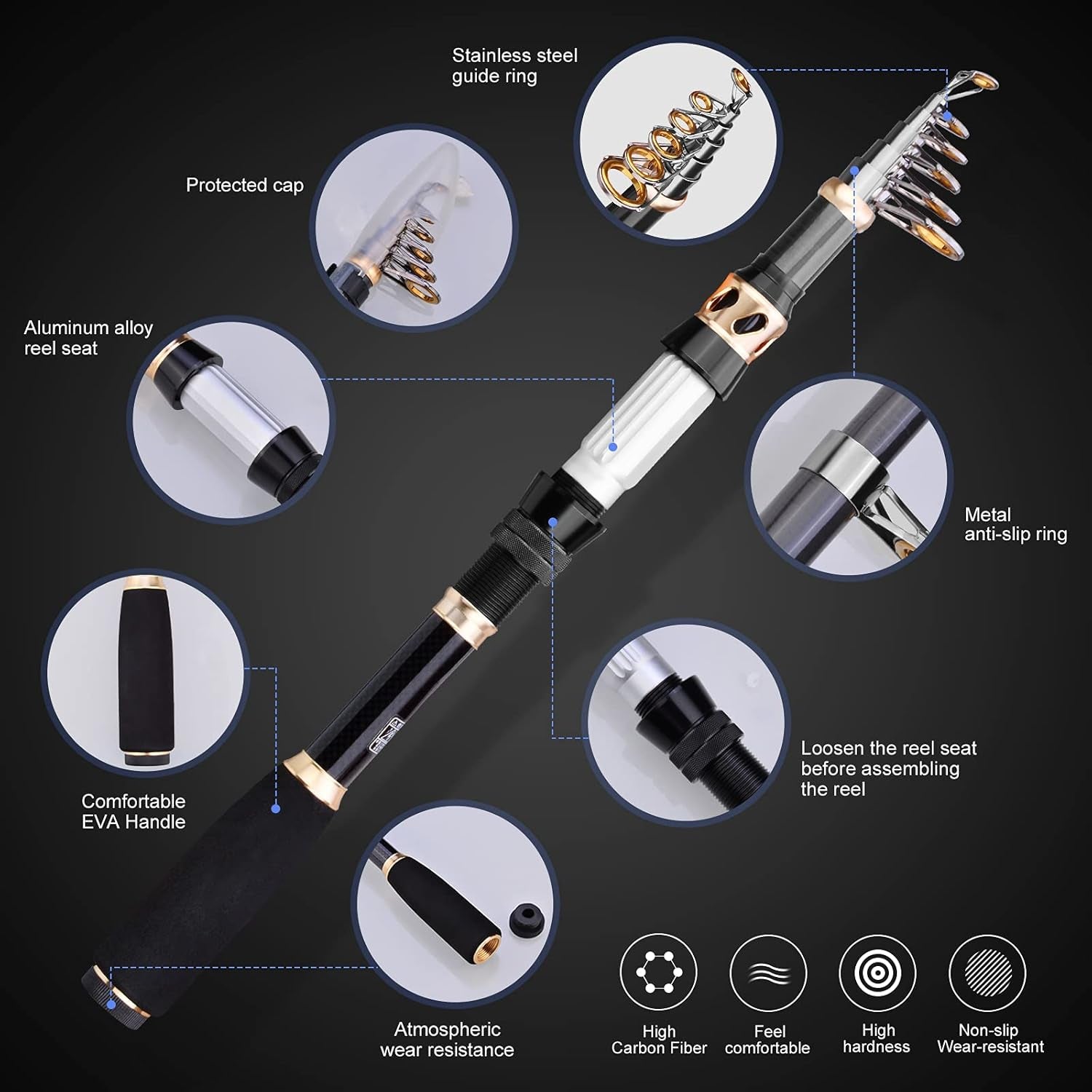 Stainless steel guide ring

Protected cap

Aluminum alloy reel seat

Metal anti-slip ring

Comfortable EVA Handle

Loosen the reel seat before assembling the reel

Atmospheric wear resistance

High Carbon Fiber

Feel comfortable

High hardness

Non-slip Wear-resistant